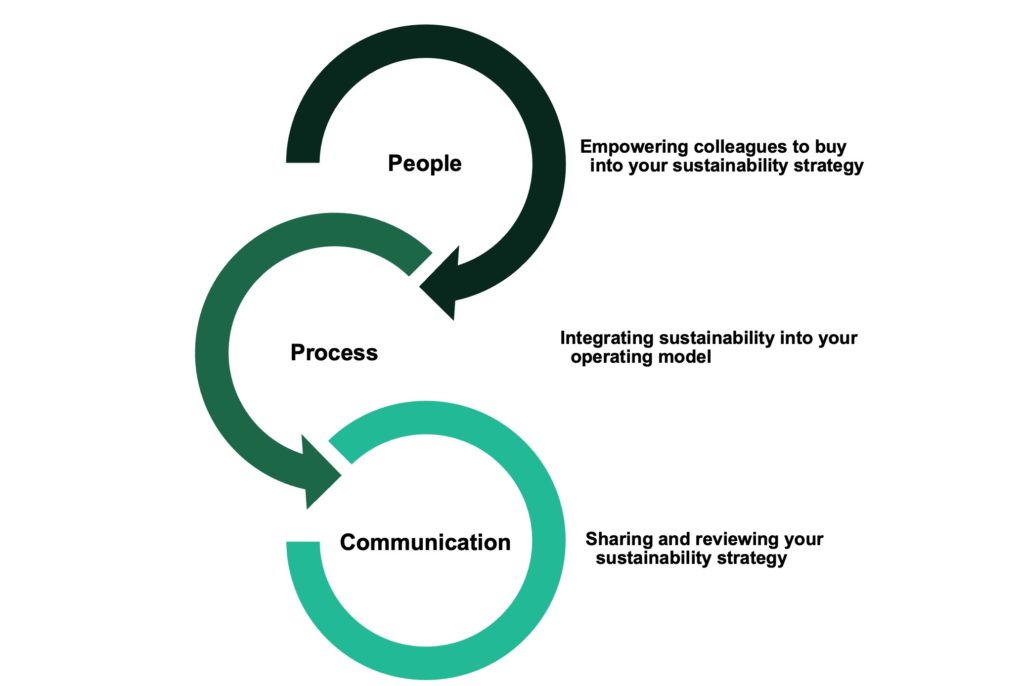 People

Empowering colleagues to buy into your sustainability strategy

Process

Integrating sustainability into your operating model

Communication

Sharing and reviewing your sustainability strategy